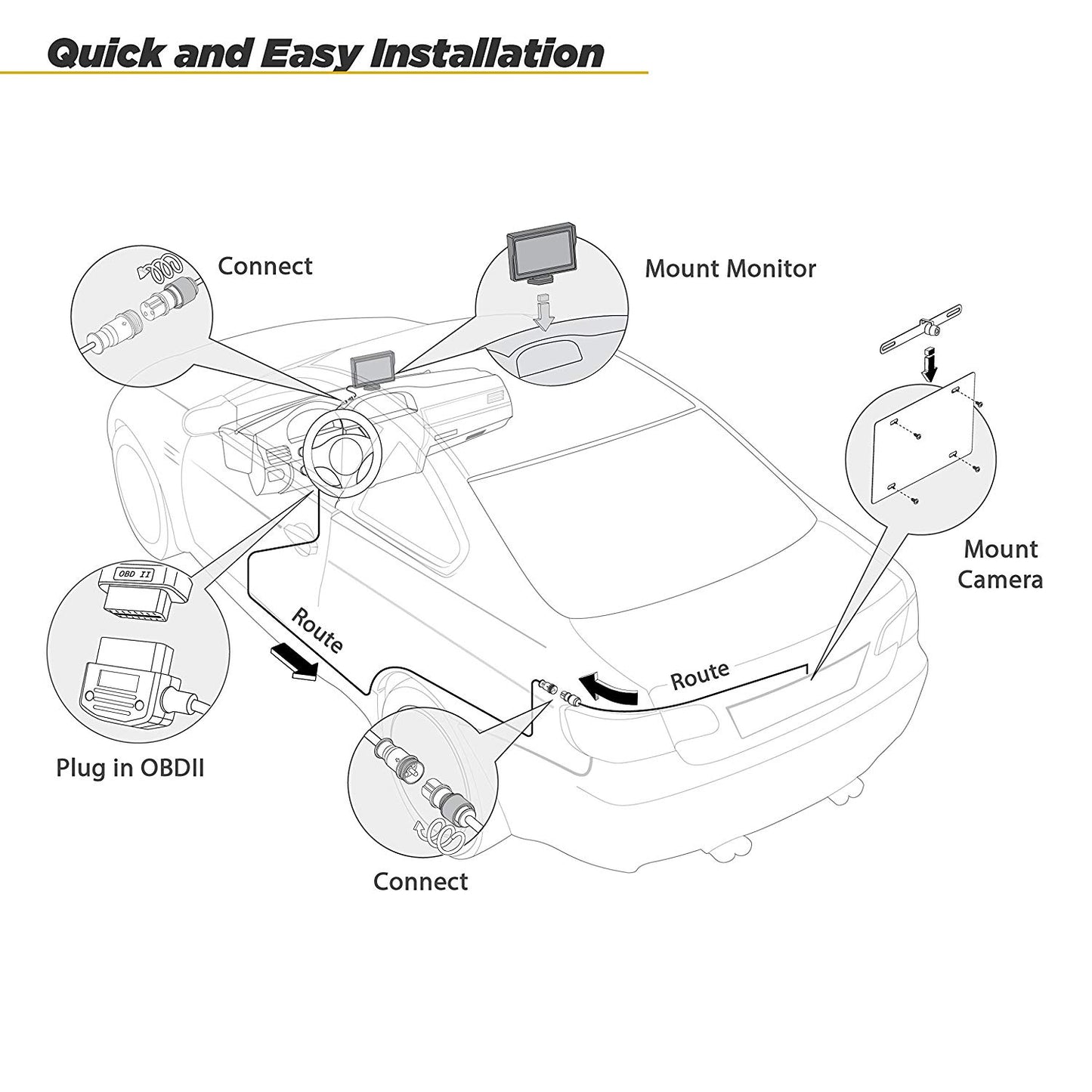 Quick and Easy Installation

Connect

Mount Monitor

Mount Camera

OBD II

Plug in OBDII

Route

Route

Connect